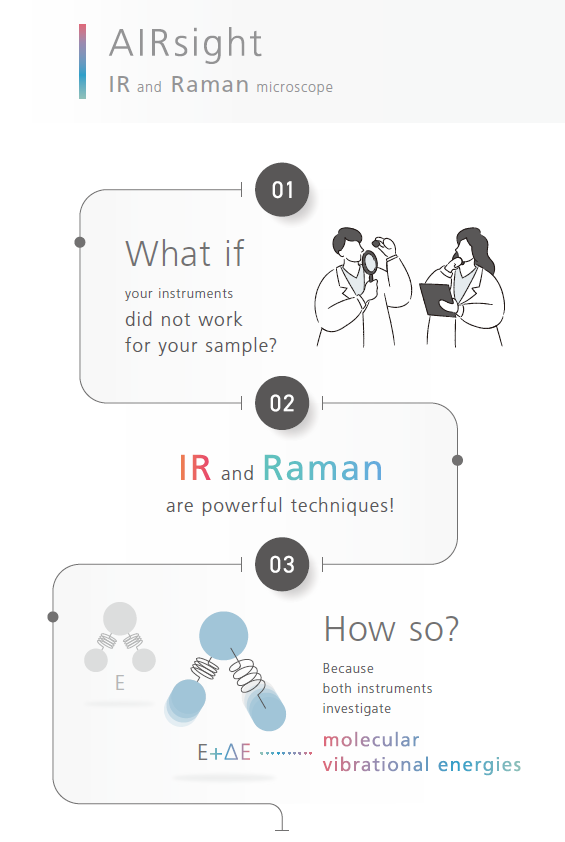 AIRsight
IR and Raman microscope

01

What if
your instruments
did not work
for your sample?

02

IR and Raman
are powerful techniques!

03

E

E+ΔE

How so?
Because
both instruments
investigate
molecular
vibrational energies