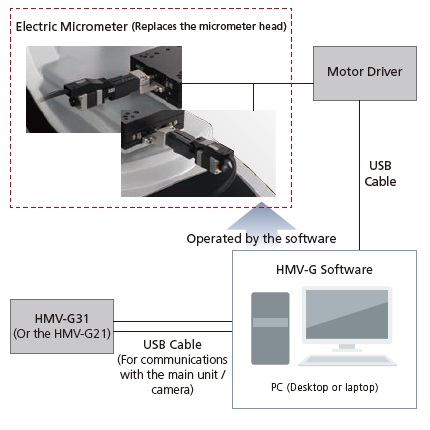 Electric Micrometer (Replaces the micrometer head)

Motor Driver

USB Cable

Operated by the software

HMV-G Software

HMV-G31 (Or the HMV-G21)

USB Cable (For communications with the main unit / camera)

PC (Desktop or laptop)